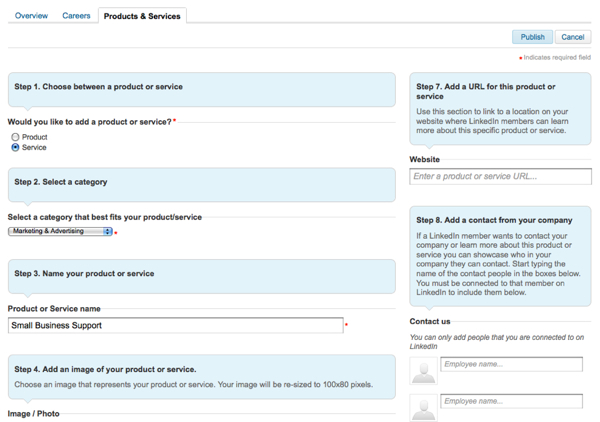 Overview Careers Products & Services

Publish Cancel

* Indicates required field

Step 1. Choose between a product or service

Would you like to add a product or service? *

Product
Service

Step 2. Select a category

Select a category that best fits your product/service

Marketing & Advertising *

Step 3. Name your product or service

Product or Service name

Small Business Support *

Step 4. Add an image of your product or service.

Choose an image that represents your product or service. Your image will be re-sized to 100x80 pixels.

Image / Photo

Step 7. Add a URL for this product or service

Use this section to link to a location on your website where LinkedIn members can learn more about this specific product or service.

Website

Enter a product or service URL...

Step 8. Add a contact from your company

If a LinkedIn member wants to contact your company or learn more about this product or service you can showcase who in your company they can contact. Start typing the name of the contact people in the boxes below. You must be connected to that member on LinkedIn to include them below.

Contact us

You can only add people that you are connected to on LinkedIn

Employee name...

Employee name...