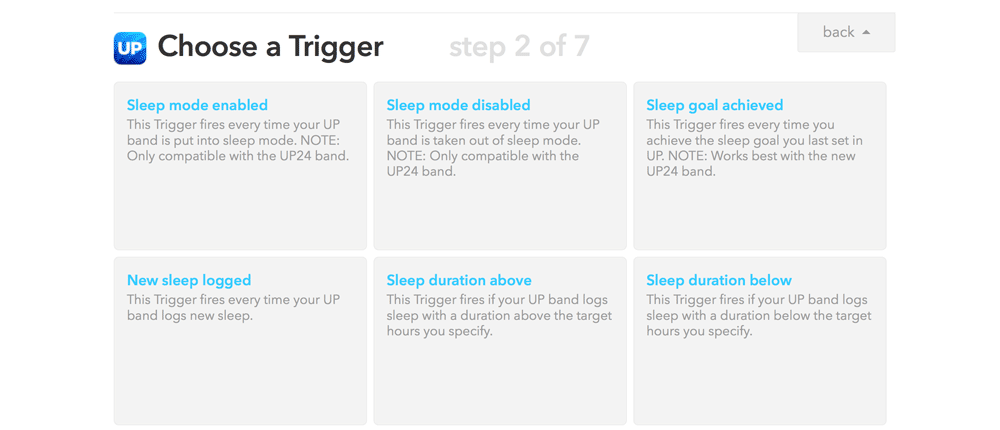 UP Choose a Trigger step 2 of 7

back

Sleep mode enabled
This Trigger fires every time your UP band is put into sleep mode. NOTE: Only compatible with the UP24 band.

Sleep mode disabled
This Trigger fires every time your UP band is taken out of sleep mode. NOTE: Only compatible with the UP24 band.

Sleep goal achieved
This Trigger fires every time you achieve the sleep goal you last set in UP. NOTE: Works best with the new UP24 band.

New sleep logged
This Trigger fires every time your UP band logs new sleep.

Sleep duration above
This Trigger fires if your UP band logs sleep with a duration above the target hours you specify.

Sleep duration below
This Trigger fires if your UP band logs sleep with a duration below the target hours you specify.