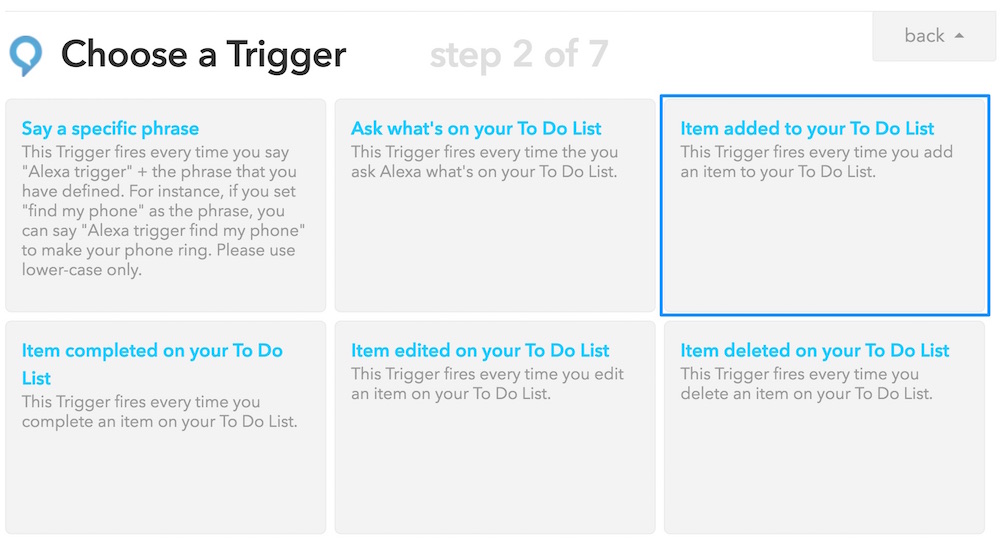 Choose a Trigger step 2 of 7

back

Say a specific phrase
This Trigger fires every time you say "Alexa trigger" + the phrase that you have defined. For instance, if you set "find my phone" as the phrase, you can say "Alexa trigger find my phone" to make your phone ring. Please use lower-case only.

Ask what's on your To Do List
This Trigger fires every time the you ask Alexa what's on your To Do List.

Item added to your To Do List
This Trigger fires every time you add an item to your To Do List.

Item completed on your To Do List
This Trigger fires every time you complete an item on your To Do List.

Item edited on your To Do List
This Trigger fires every time you edit an item on your To Do List.

Item deleted on your To Do List
This Trigger fires every time you delete an item on your To Do List.