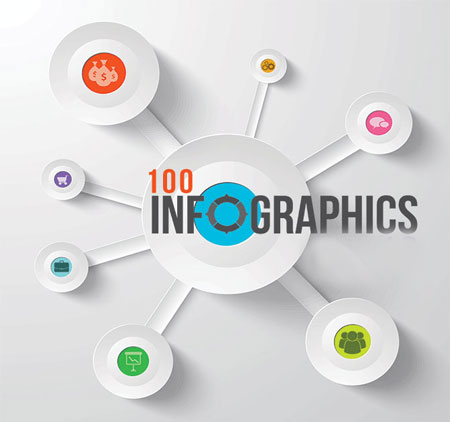 100
INFOGRAPHICS